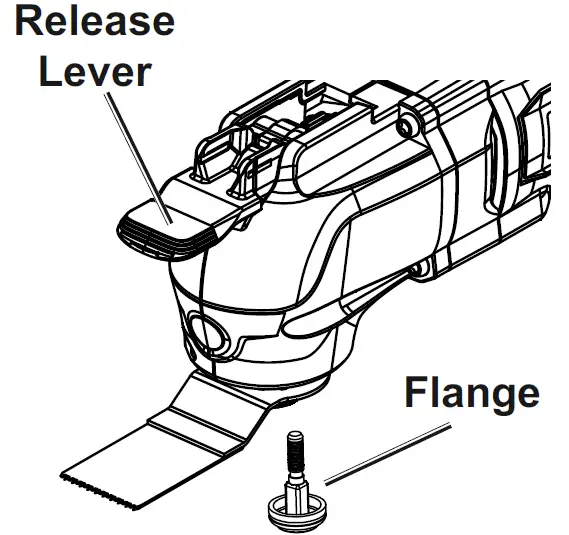 Release Lever

Flange