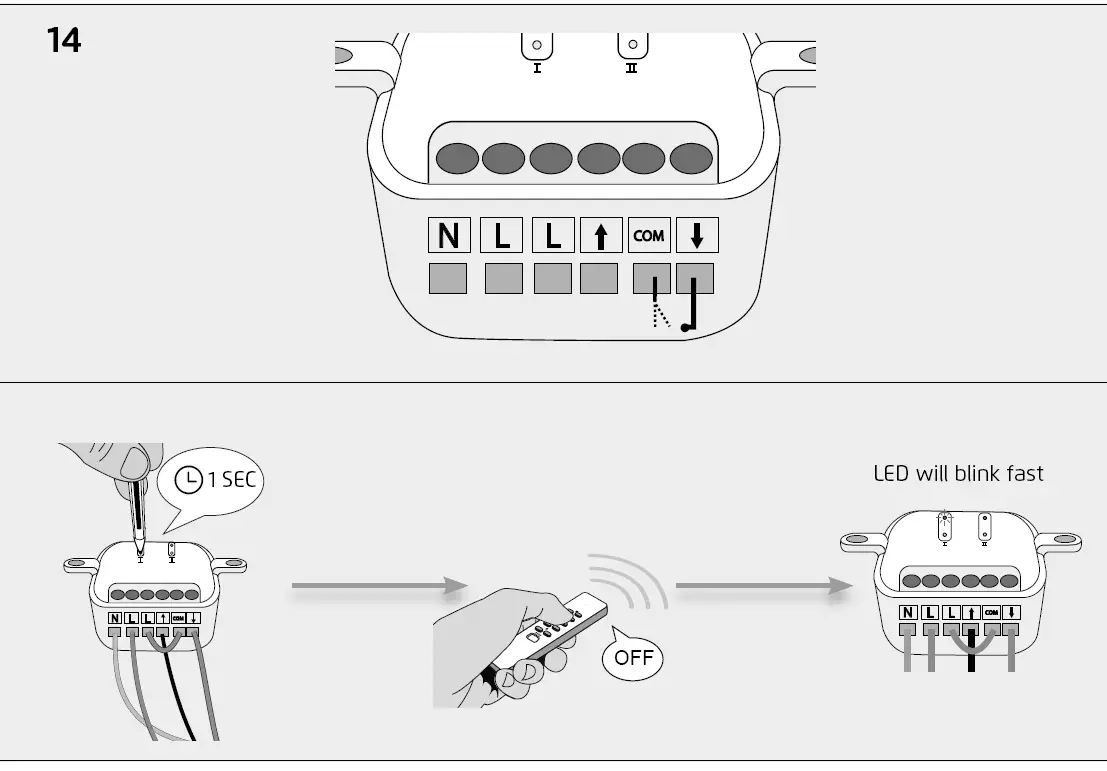 14

I II

N L L ↑ COM ↓

1 SEC

I II

N L L ↑ COM ↓

OFF

LED will blink fast

I II

N L L ↑ COM ↓