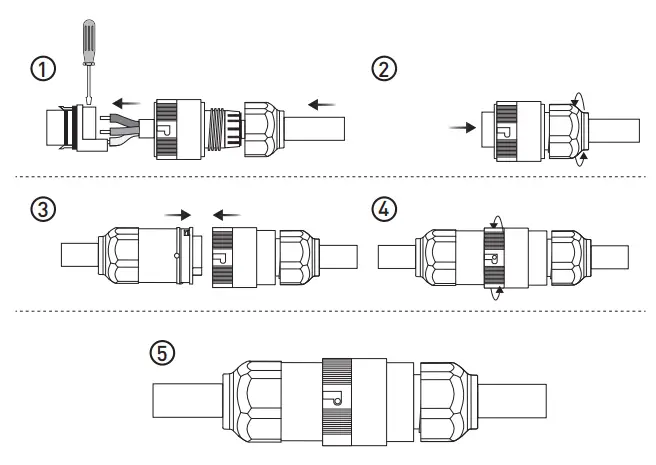 ①

②

③

④

⑤