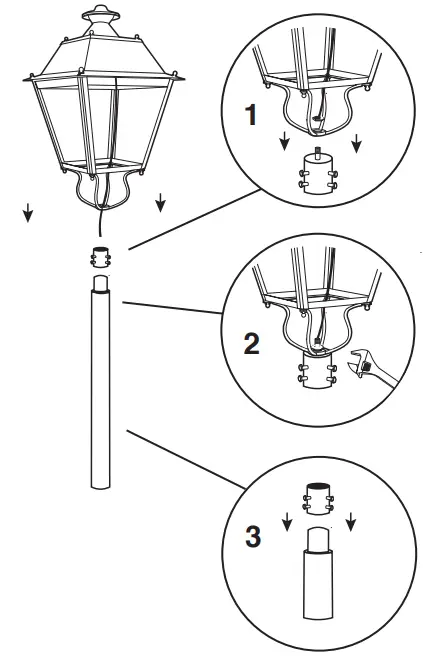 1

2

3