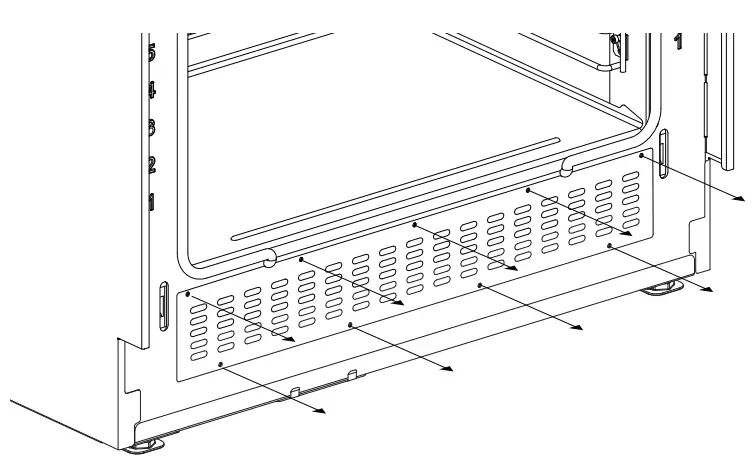 5
4
3
2
1
1