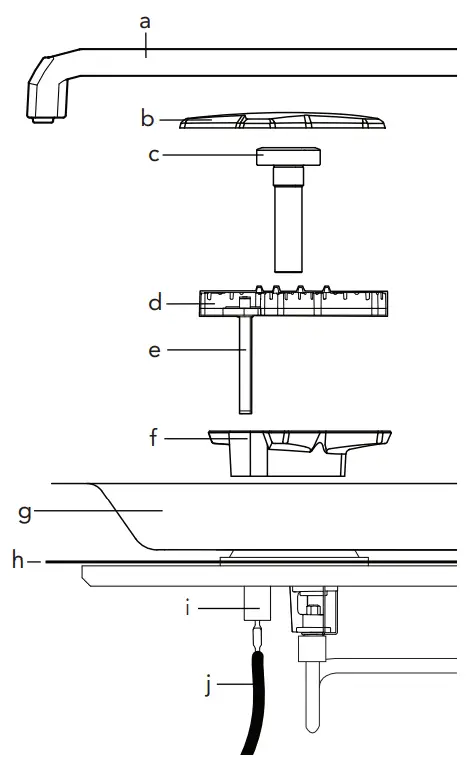 a
b
c
d
e
f
g
h
i
j