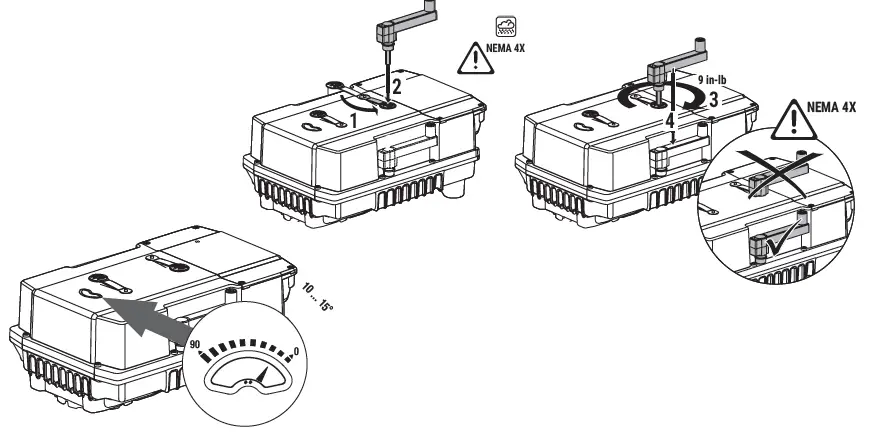 NEMA 4X

2

1

9 in-lb

3

4

NEMA 4X

10 ... 15°

90

0