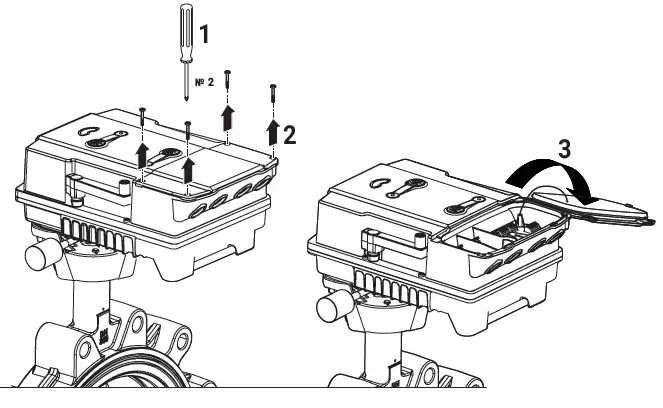 1
№ 2
2
3