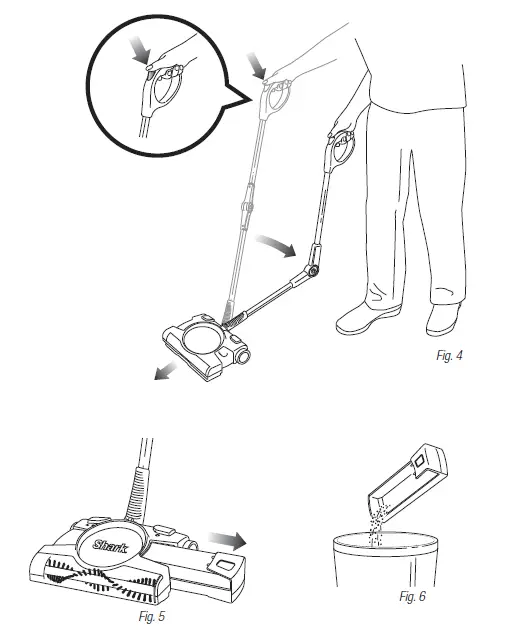 Fig. 4

Shark

Fig. 5

Fig. 6