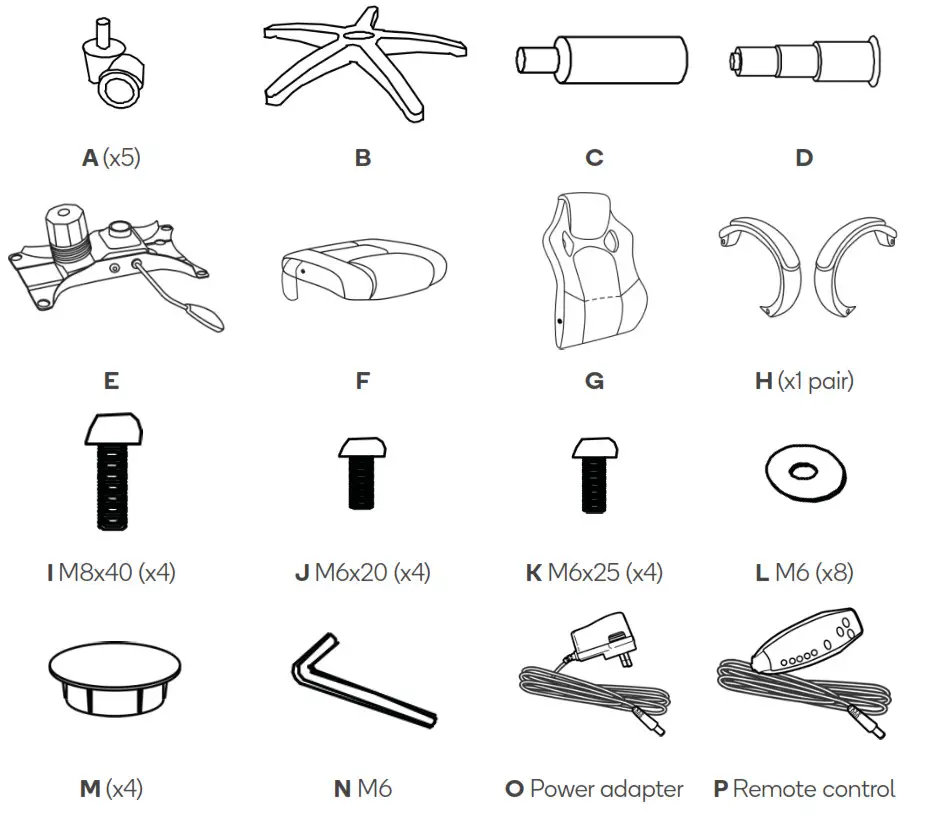 A (x5)

B

C

D

E

F

G

H (x1 pair)

I M8x40 (x4)

J M6x20 (x4)

K M6x25 (x4)

L M6 (x8)

M (x4)

N M6

O Power adapter

P Remote control