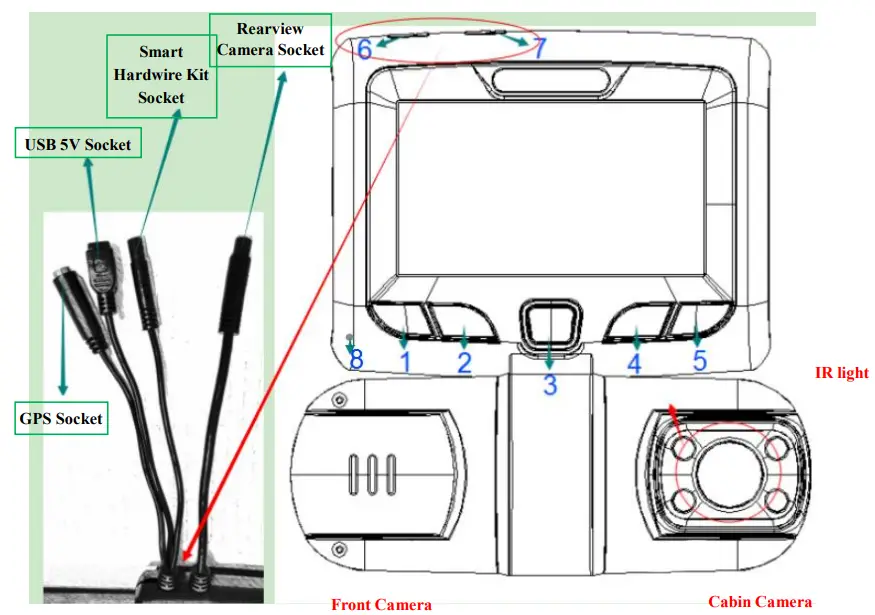 Rearview Camera Socket

Smart Hardwire Kit Socket

USB 5V Socket

GPS Socket

6

7

8

1

2

3

4

5

IR light

Front Camera

Cabin Camera