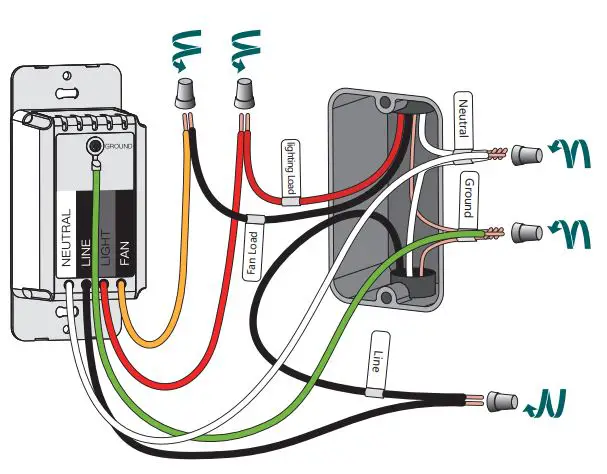 GROUND
NEUTRAL
LINE
LIGHT
FAN
lighting Load
Fan Load
Neutral
Ground
Line