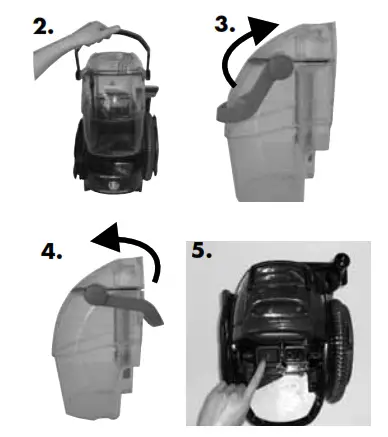 2.

3.

4.

5.