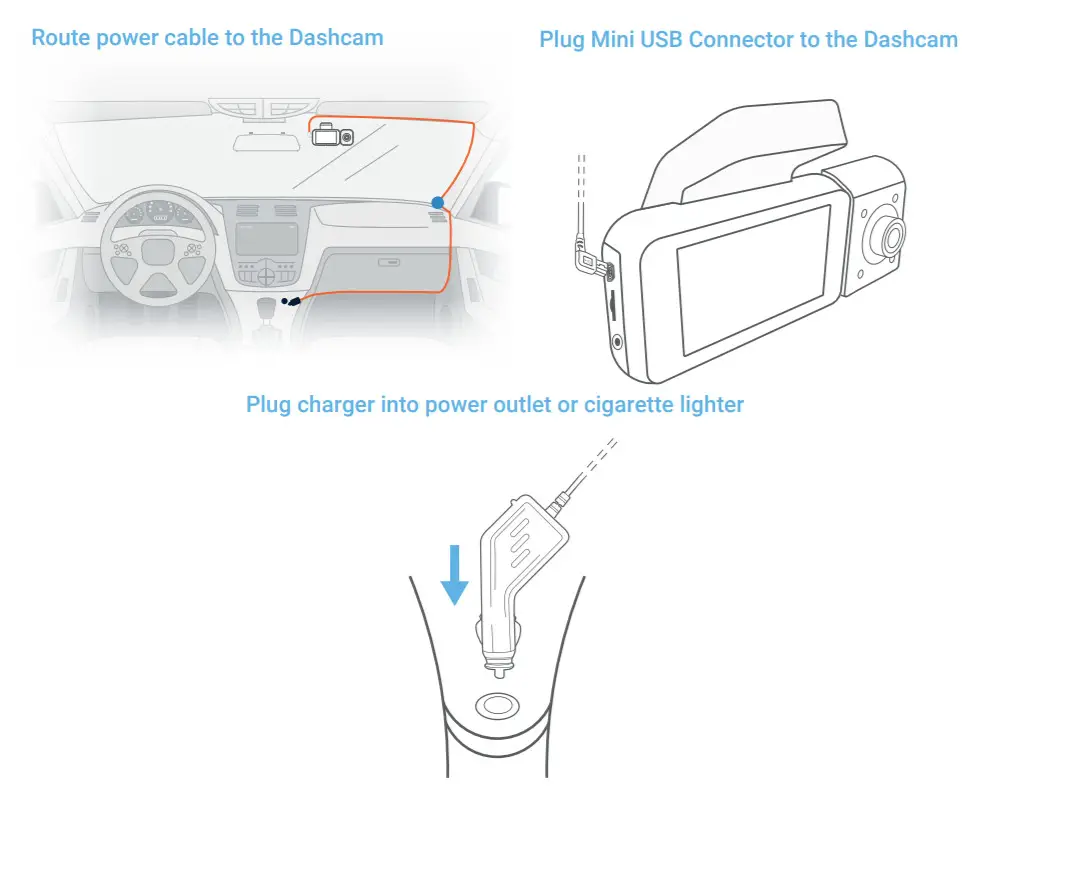 Route power cable to the Dashcam

Plug Mini USB Connector to the Dashcam

Plug charger into power outlet or cigarette lighter