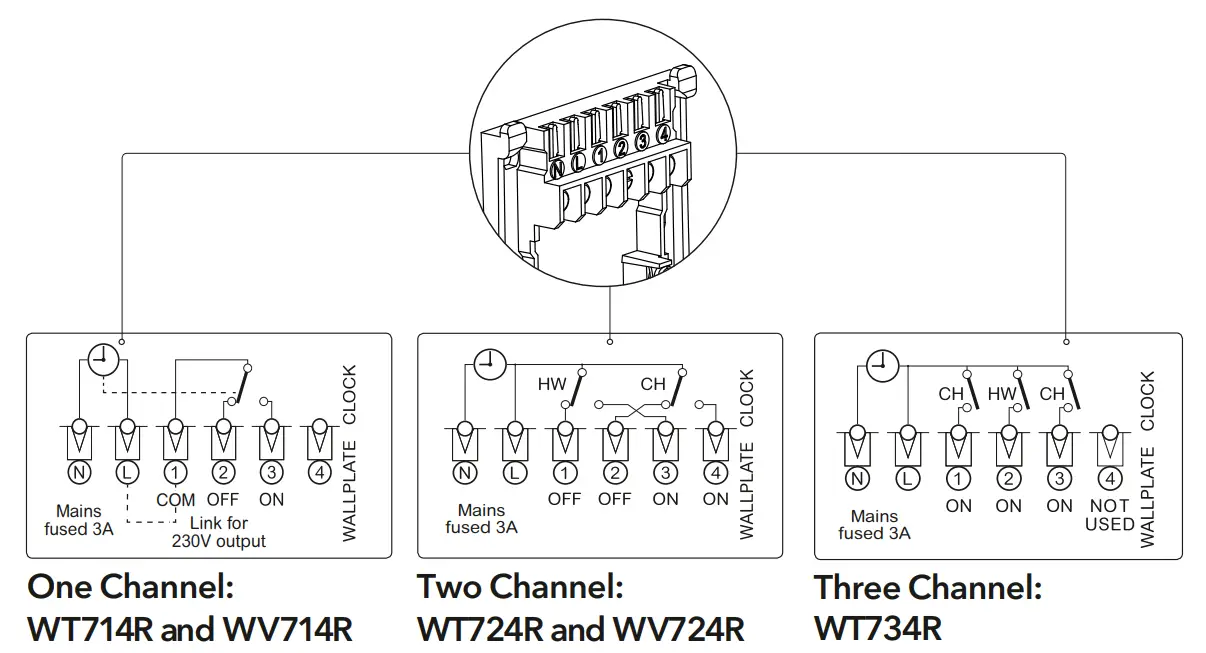 N L 1 2 3 4

N L 1 2 3 4
COM OFF ON
Mains fused 3A
Link for 230V output
WALLPLATE CLOCK

One Channel: WT714R and WV714R

HW CH
N L 1 2 3 4
OFF OFF ON ON
Mains fused 3A
WALLPLATE CLOCK

Two Channel: WT724R and WV724R

CH HW CH
N L 1 2 3 4
ON ON ON NOT USED
Mains fused 3A
WALLPLATE CLOCK

Three Channel: WT734R