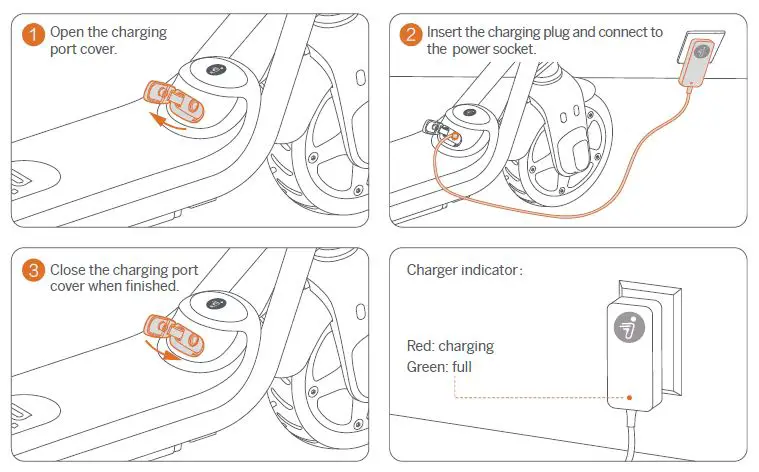 1 Open the charging port cover.

2 Insert the charging plug and connect to the power socket.

3 Close the charging port cover when finished.

Charger indicator:

Red: charging
Green: full