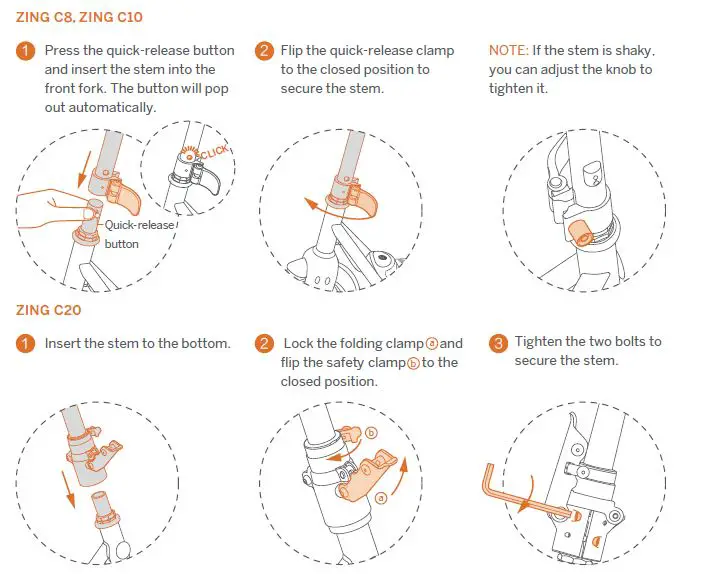 ZING C8, ZING C10

1 Press the quick-release button and insert the stem into the front fork. The button will pop out automatically.

CLICK

Quick-release button

2 Flip the quick-release clamp to the closed position to secure the stem.

NOTE: If the stem is shaky, you can adjust the knob to tighten it.

ZING C20

1 Insert the stem to the bottom.

2 Lock the folding clamp ⓐ and flip the safety clamp ⓑ to the closed position.

ⓑ

ⓐ

3 Tighten the two bolts to secure the stem.