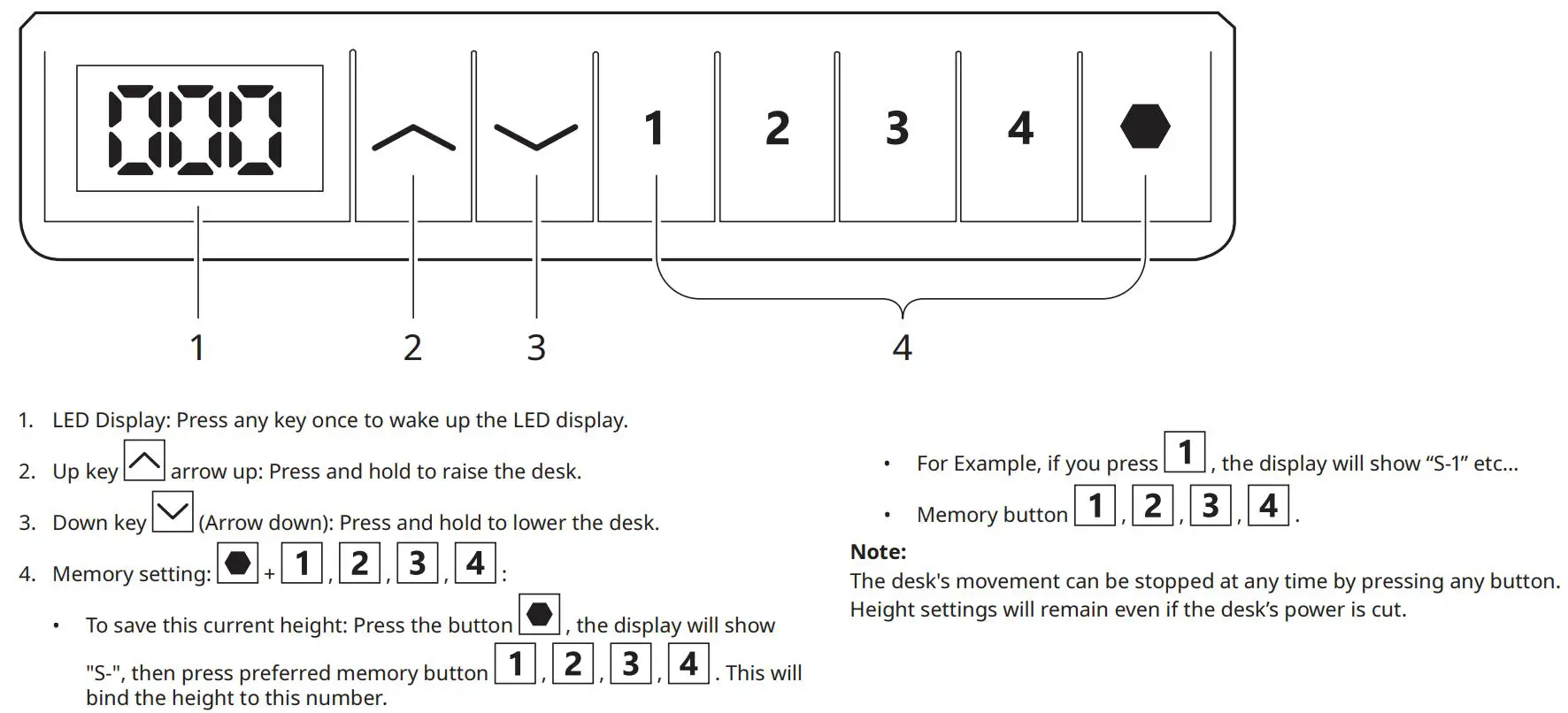 000

1 2 3 4

1 2 3 4

1. LED Display: Press any key once to wake up the LED display.

2. Up key arrow up: Press and hold to raise the desk.

3. Down key (Arrow down): Press and hold to lower the desk.

4. Memory setting: + 1, 2, 3, 4:

• To save this current height: Press the button , the display will show "S-", then press preferred memory button 1, 2, 3, 4. This will bind the height to this number.

• For Example, if you press 1, the display will show “S-1” etc...

• Memory button 1, 2, 3, 4.

Note:
The desk's movement can be stopped at any time by pressing any button. Height settings will remain even if the desk’s power is cut.