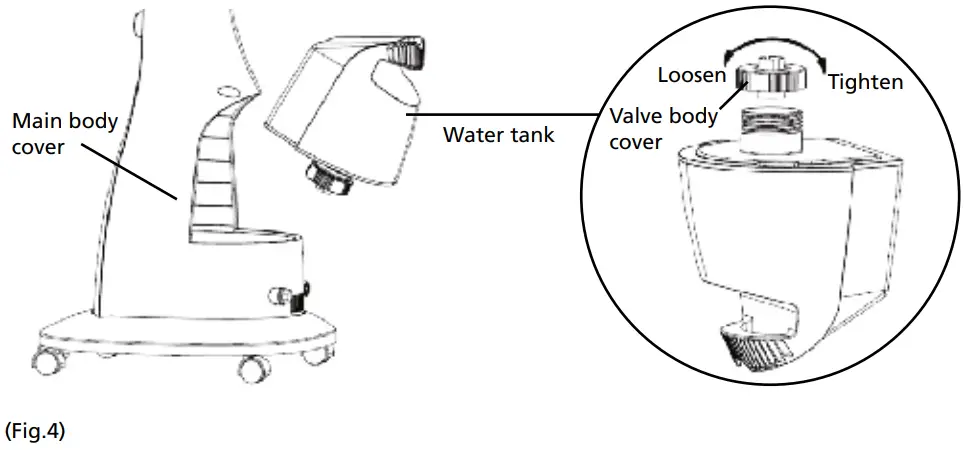 Main body cover

Water tank

Loosen

Tighten

Valve body cover

(Fig.4)