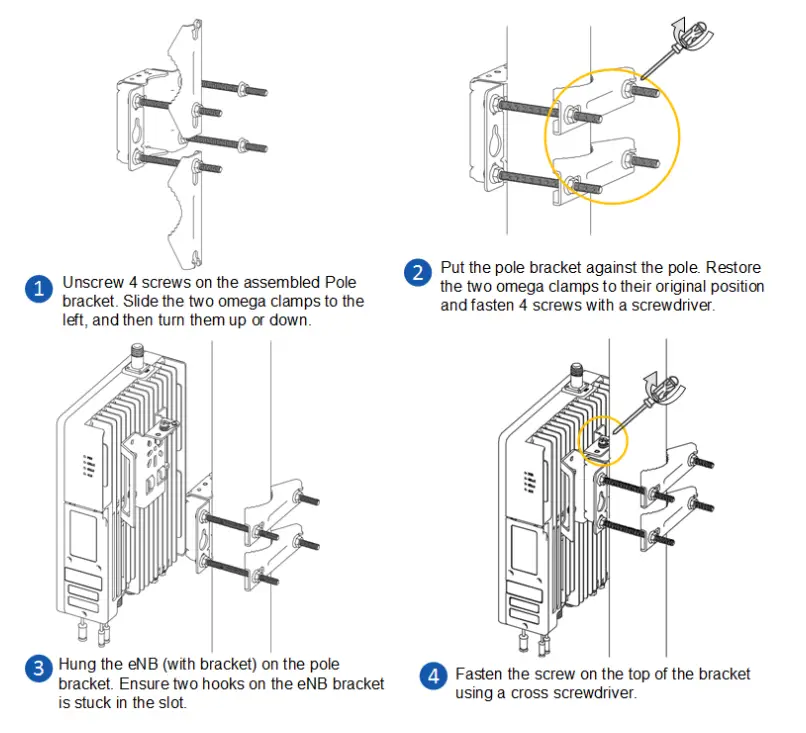 1 Unscrew 4 screws on the assembled Pole bracket. Slide the two omega clamps to the left, and then turn them up or down.

2 Put the pole bracket against the pole. Restore the two omega clamps to their original position and fasten 4 screws with a screwdriver.

3 Hung the eNB (with bracket) on the pole bracket. Ensure two hooks on the eNB bracket is stuck in the slot.

4 Fasten the screw on the top of the bracket using a cross screwdriver.