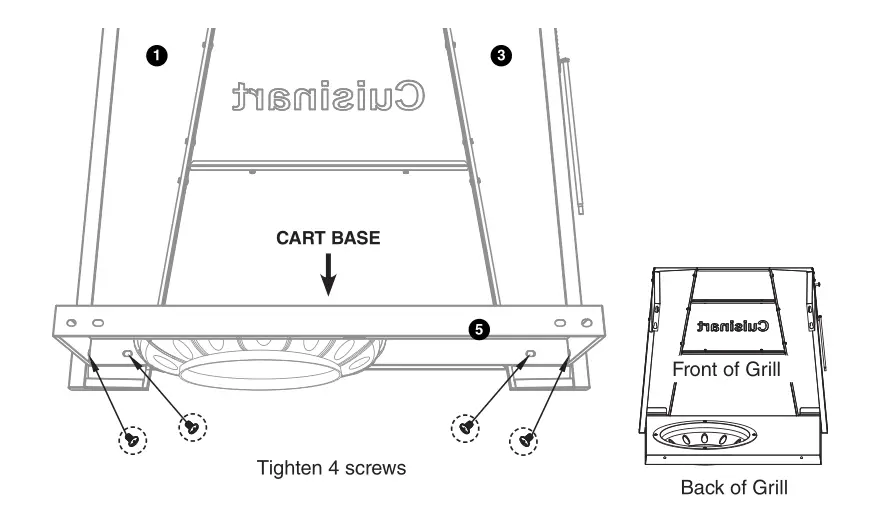 1

3

Cuisinart

CART BASE

5

Tighten 4 screws

Cuisinart

Front of Grill

Back of Grill