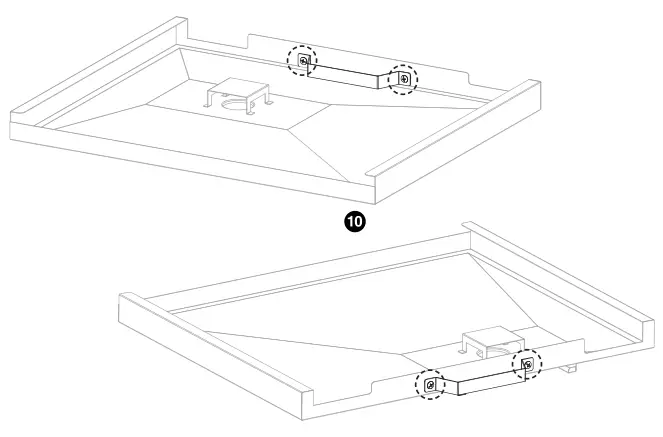 10