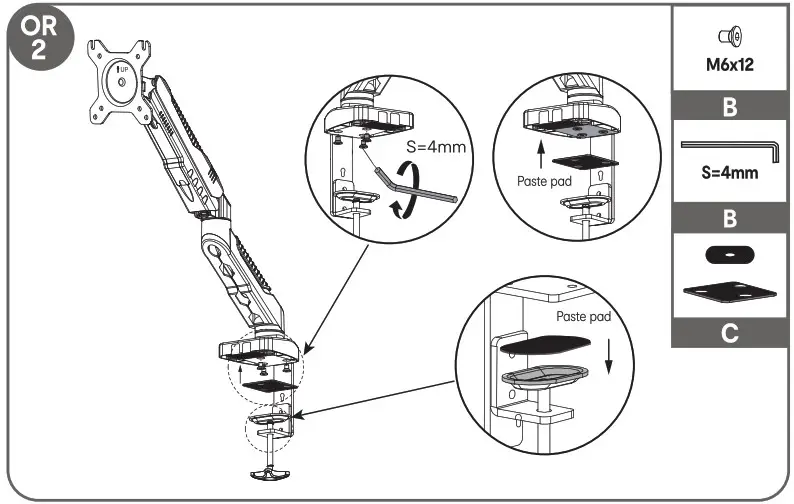 OR 2

UP

S=4mm

Paste pad

Paste pad

M6x12

B

S=4mm

B

C