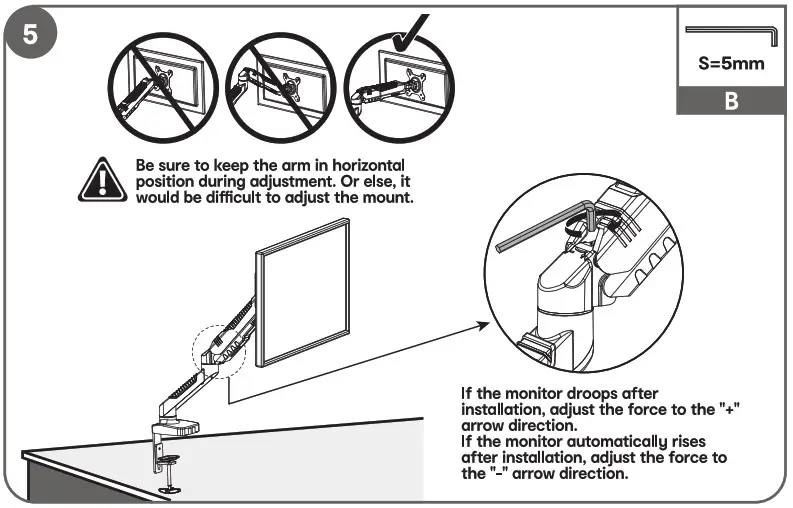 5

S=5mm

B

Be sure to keep the arm in horizontal position during adjustment. Or else, it would be difficult to adjust the mount.

If the monitor droops after installation, adjust the force to the "+" arrow direction.
If the monitor automatically rises after installation, adjust the force to the "-" arrow direction.