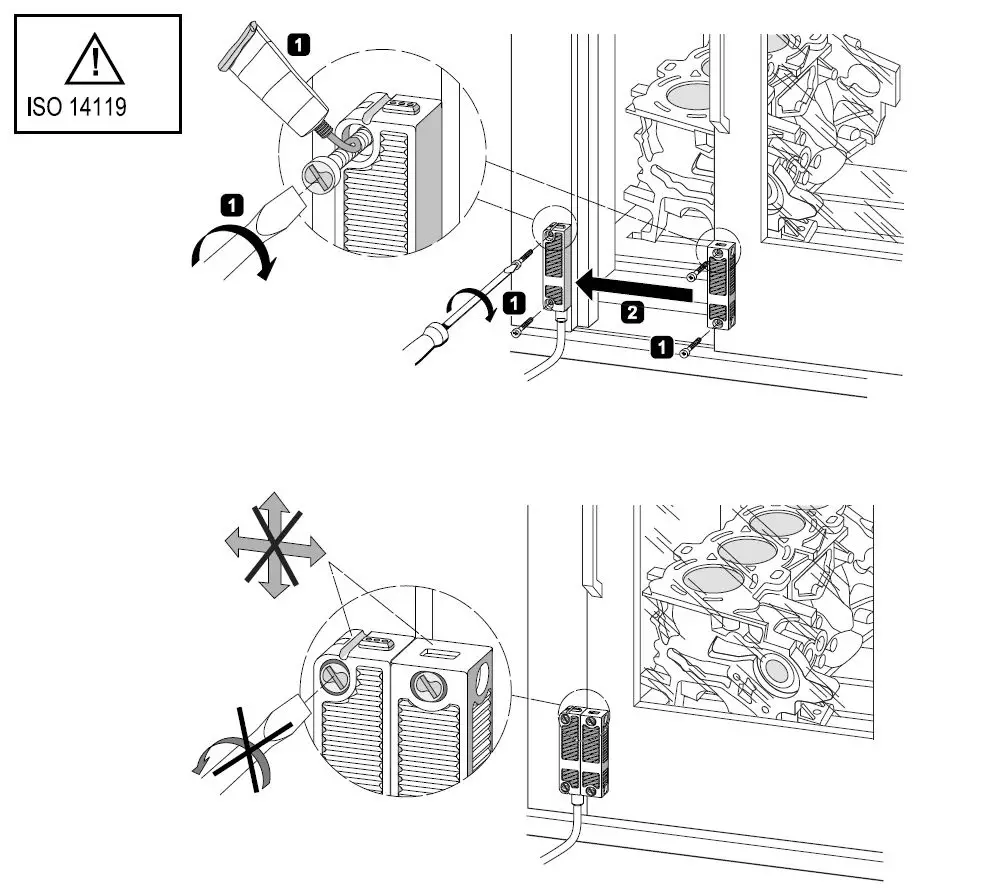 ISO 14119

1

1

1

2

1