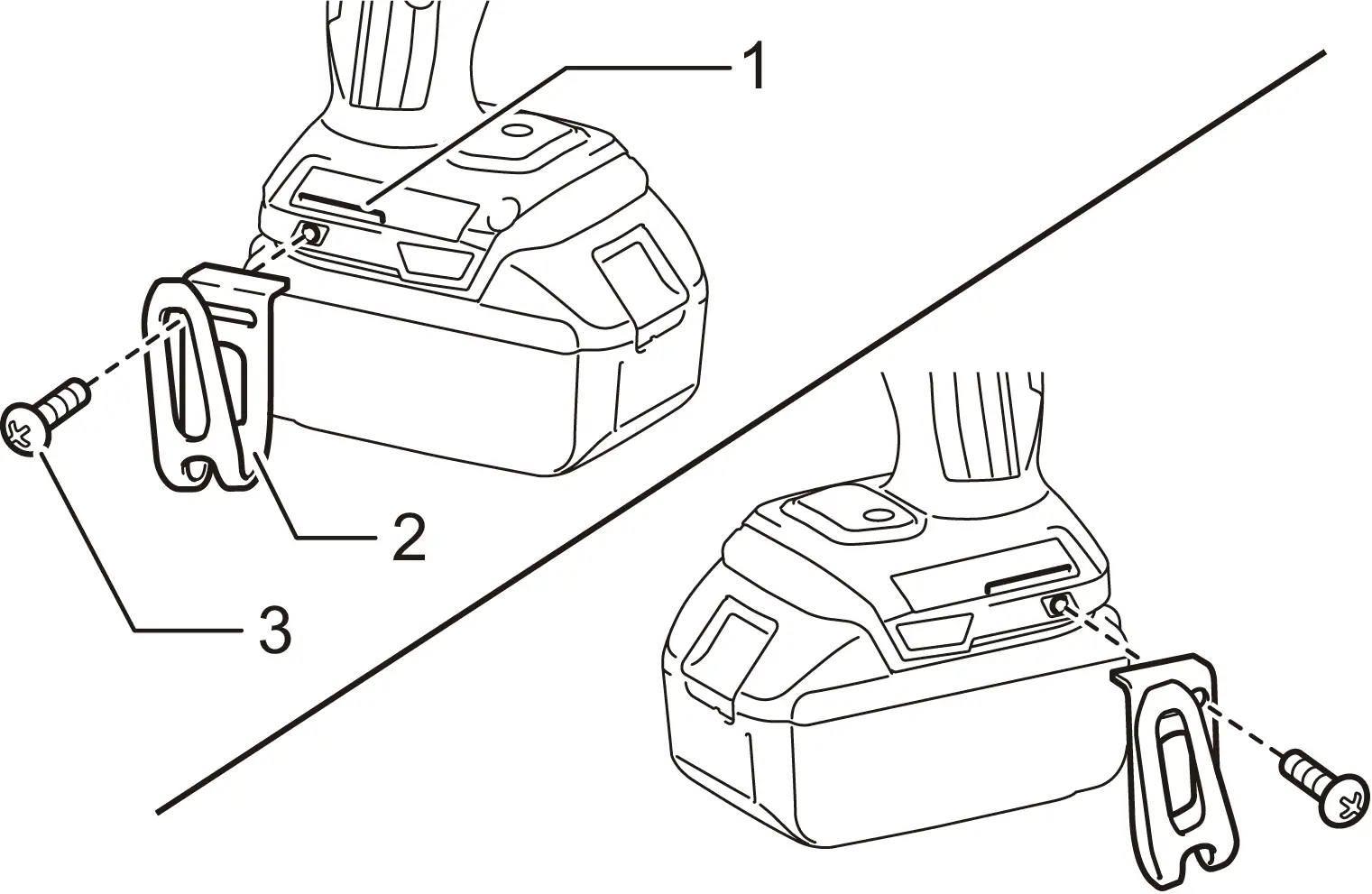 1
2
3