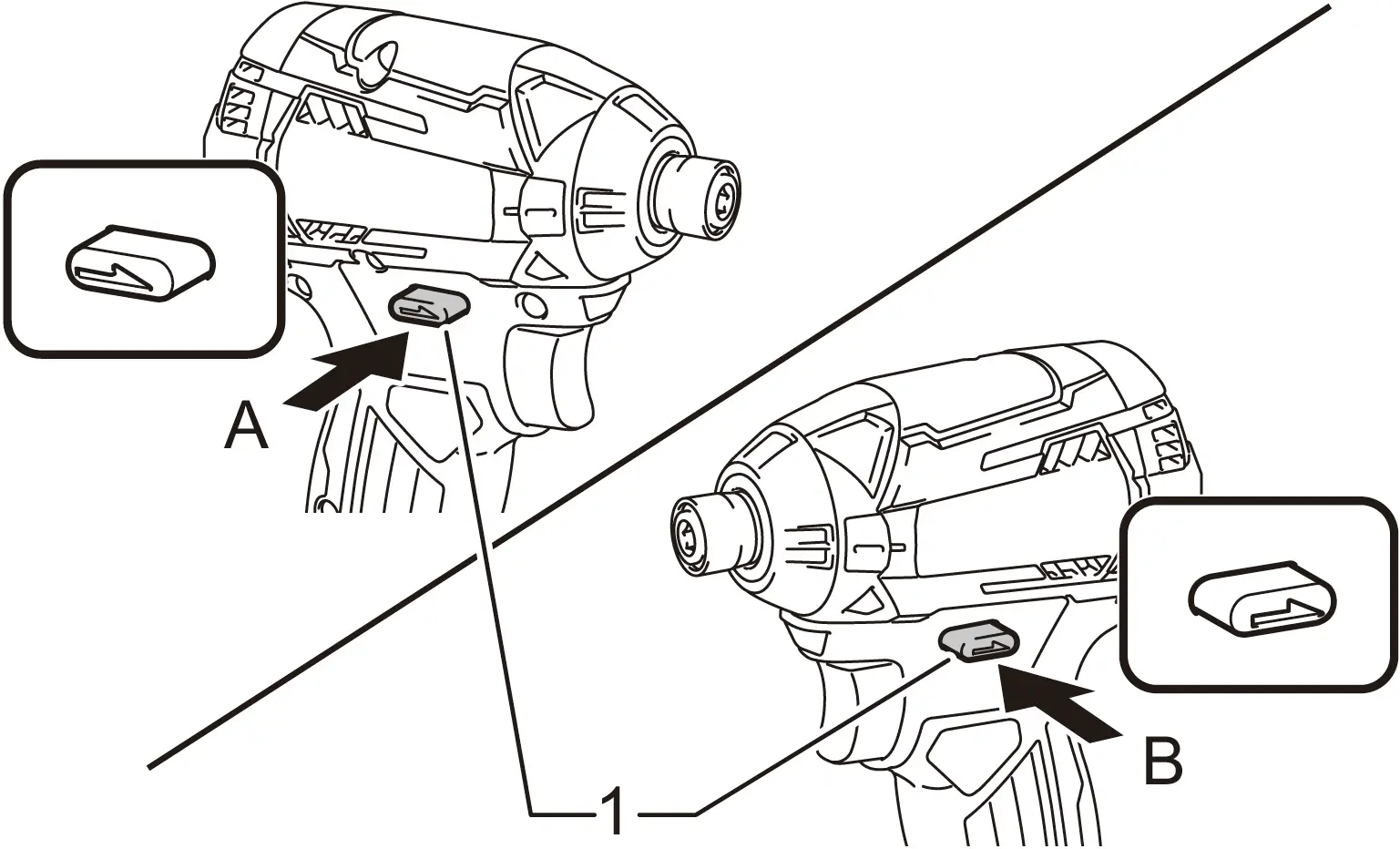 A
B
1