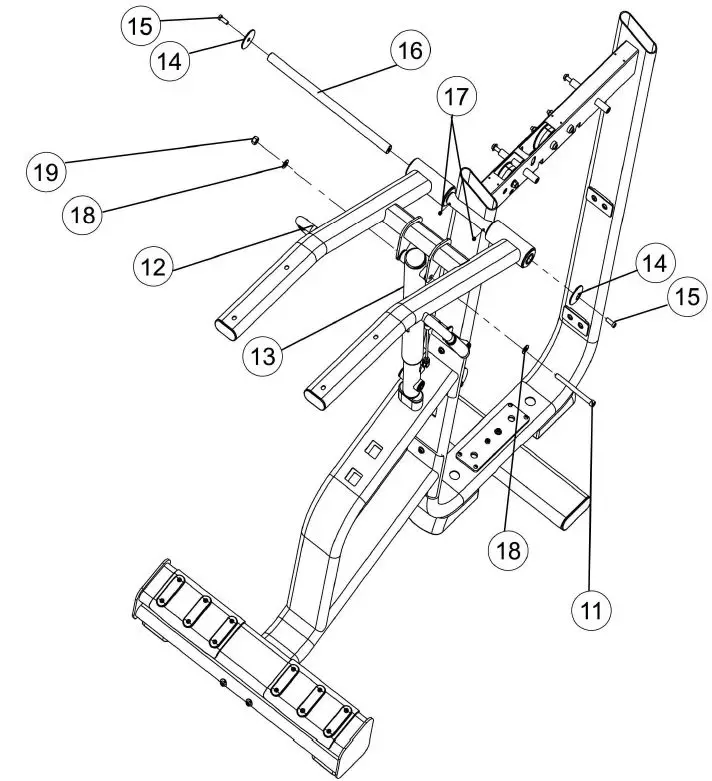 15
14
16
17
19
18
12
14
15
13
18
11