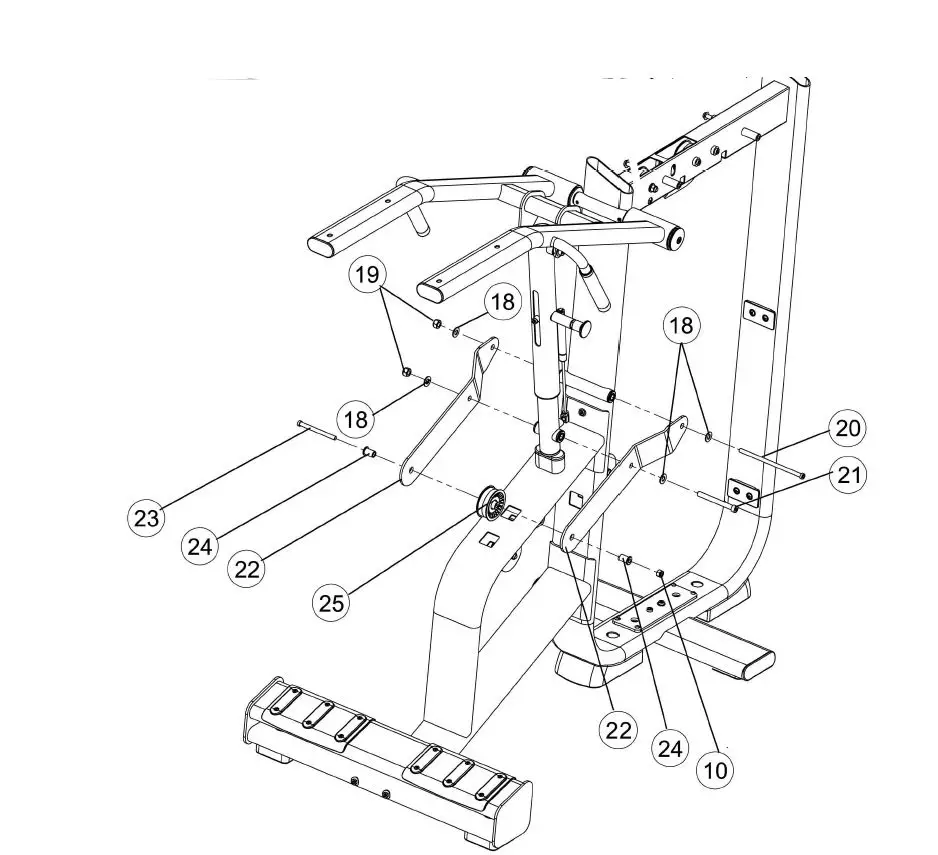 19
18
18
18
20
21
23
24
22
25
22
24
10