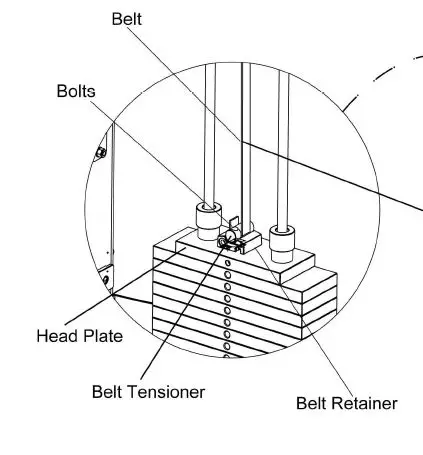 Belt

Bolts

Head Plate

Belt Tensioner

Belt Retainer