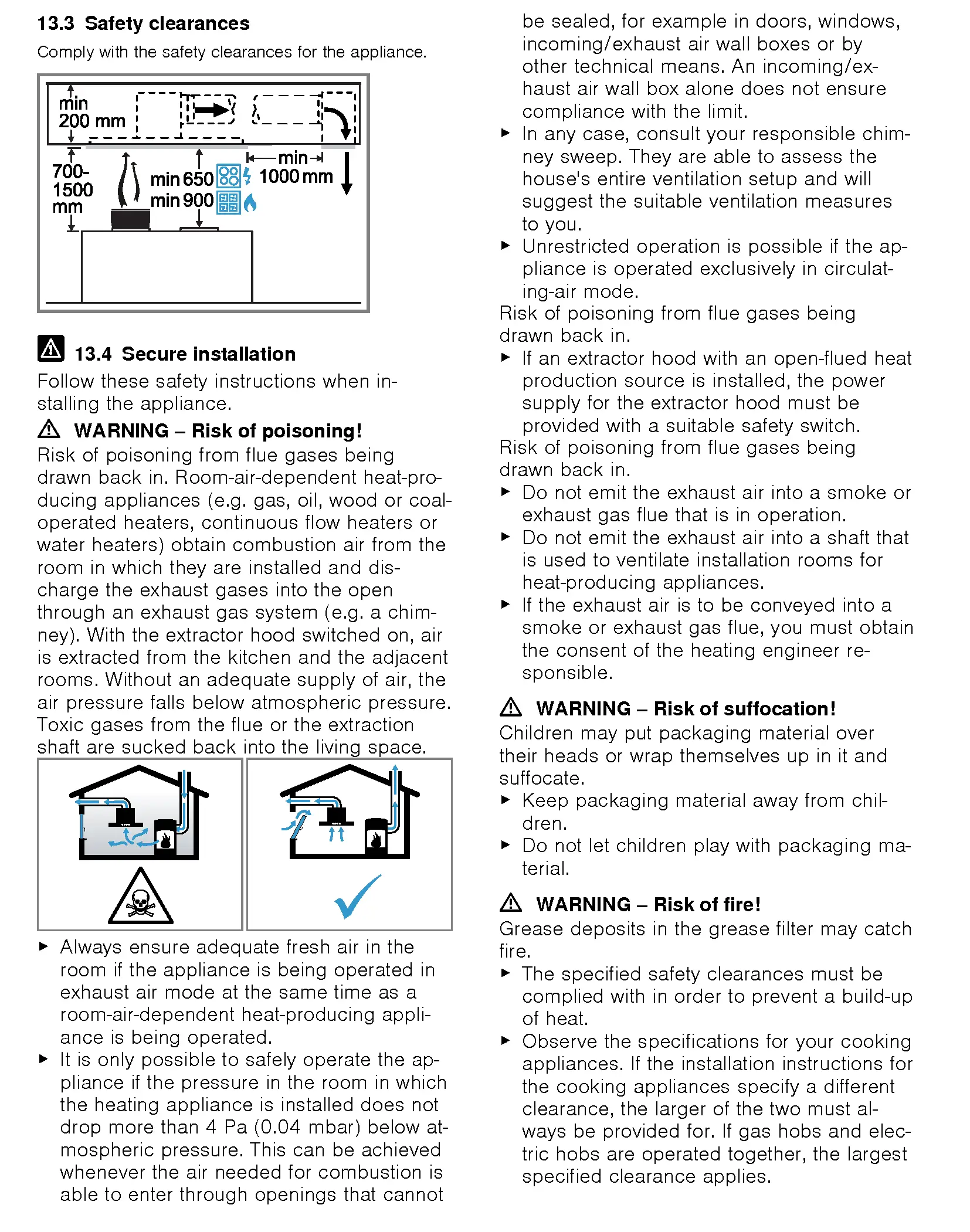 13.3 Safety clearances

Comply with the safety clearances for the appliance.

min 200 mm

700-1500 mm

min 650

min 900

min 1000 mm

13.4 Secure installation

Follow these safety instructions when installing the appliance.

WARNING – Risk of poisoning!

Risk of poisoning from flue gases being drawn back in. Room-air-dependent heat-producing appliances (e.g. gas, oil, wood or coal-operated heaters, continuous flow heaters or water heaters) obtain combustion air from the room in which they are installed and discharge the exhaust gases into the open through an exhaust gas system (e.g. a chimney). With the extractor hood switched on, air is extracted from the kitchen and the adjacent rooms. Without an adequate supply of air, the air pressure falls below atmospheric pressure. Toxic gases from the flue or the extraction shaft are sucked back into the living space.

▶ Always ensure adequate fresh air in the room if the appliance is being operated in exhaust air mode at the same time as a room-air-dependent heat-producing appliance is being operated.
▶ It is only possible to safely operate the appliance if the pressure in the room in which the heating appliance is installed does not drop more than 4 Pa (0.04 mbar) below atmospheric pressure. This can be achieved whenever the air needed for combustion is able to enter through openings that cannot be sealed, for example in doors, windows, incoming/exhaust air wall boxes or by other technical means. An incoming/exhaust air wall box alone does not ensure compliance with the limit.
▶ In any case, consult your responsible chimney sweep. They are able to assess the house's entire ventilation setup and will suggest the suitable ventilation measures to you.
▶ Unrestricted operation is possible if the appliance is operated exclusively in circulating-air mode.

Risk of poisoning from flue gases being drawn back in.
▶ If an extractor hood with an open-flued heat production source is installed, the power supply for the extractor hood must be provided with a suitable safety switch.

Risk of poisoning from flue gases being drawn back in.
▶ Do not emit the exhaust air into a smoke or exhaust gas flue that is in operation.
▶ Do not emit the exhaust air into a shaft that is used to ventilate installation rooms for heat-producing appliances.
▶ If the exhaust air is to be conveyed into a smoke or exhaust gas flue, you must obtain the consent of the heating engineer responsible.

WARNING – Risk of suffocation!

Children may put packaging material over their heads or wrap themselves up in it and suffocate.
▶ Keep packaging material away from children.
▶ Do not let children play with packaging material.

WARNING – Risk of fire!

Grease deposits in the grease filter may catch fire.
▶ The specified safety clearances must be complied with in order to prevent a build-up of heat.
▶ Observe the specifications for your cooking appliances. If the installation instructions for the cooking appliances specify a different clearance, the larger of the two must always be provided for. If gas hobs and electric hobs are operated together, the largest specified clearance applies.