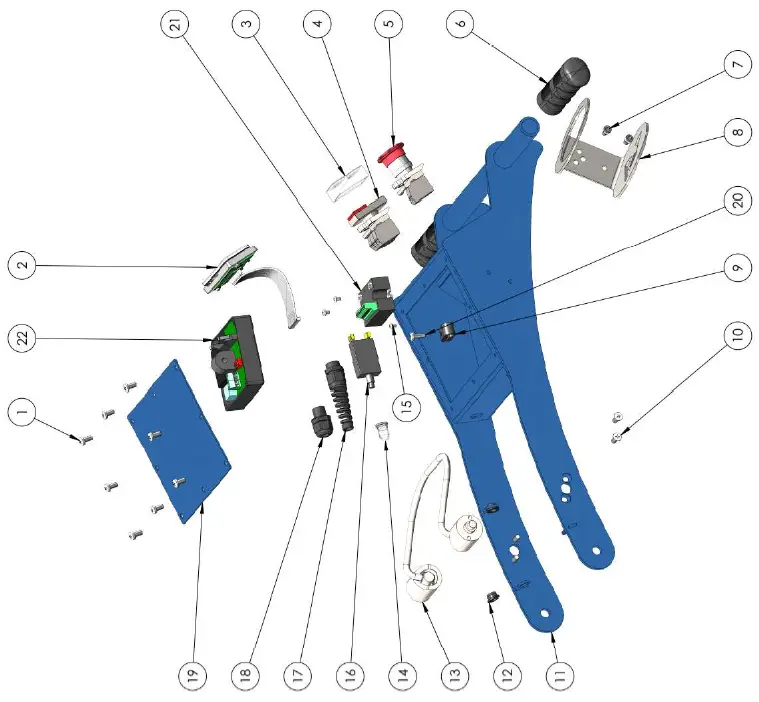 21
3
4
5
6
7
8
20
9
10
2
22
1
15
19
18
17
16
14
13
12
11