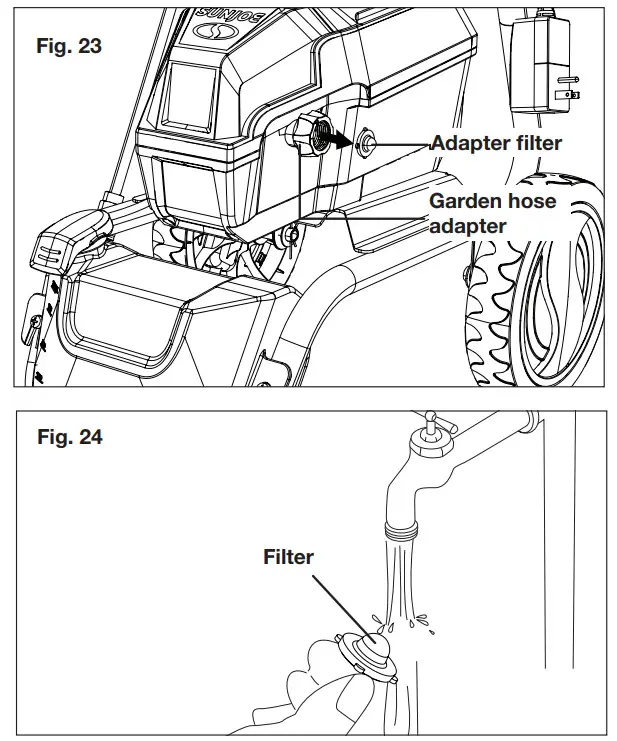 Fig. 23

SUNJOE

Adapter filter

Garden hose adapter

Fig. 24

Filter