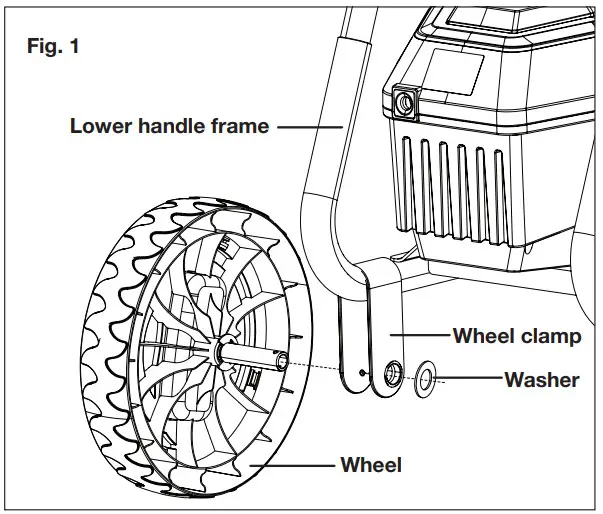 Fig. 1

Lower handle frame

Wheel clamp

Washer

Wheel