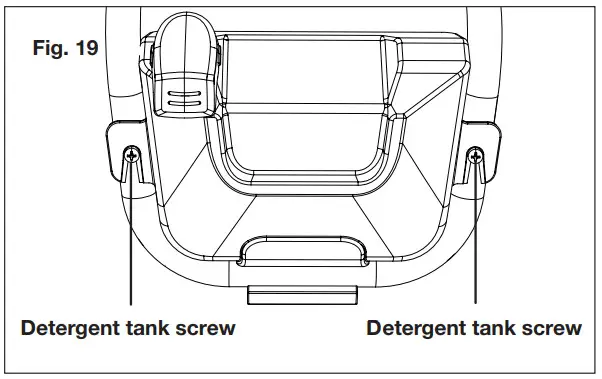 Fig. 19

Detergent tank screw

Detergent tank screw