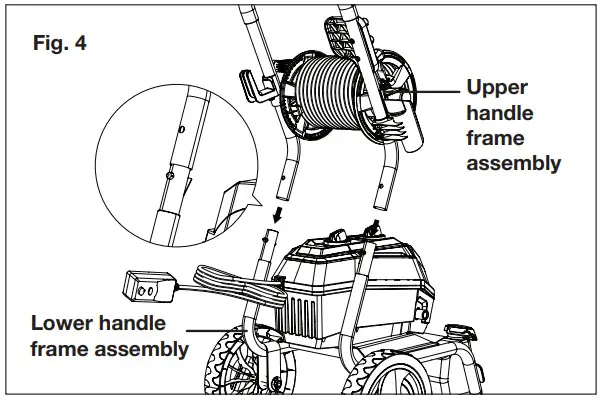 Fig. 4

Upper handle frame assembly

Lower handle frame assembly