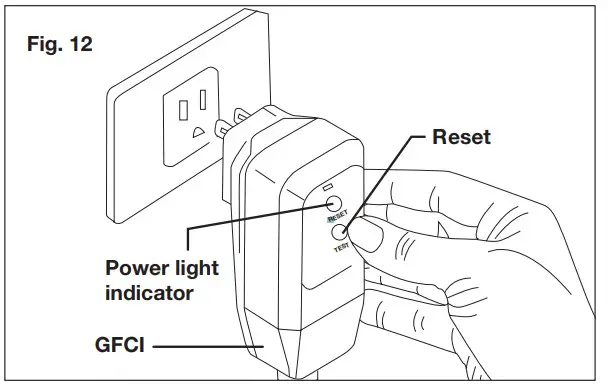 Fig. 12

Reset

RESET

TEST

Power light indicator

GFCI