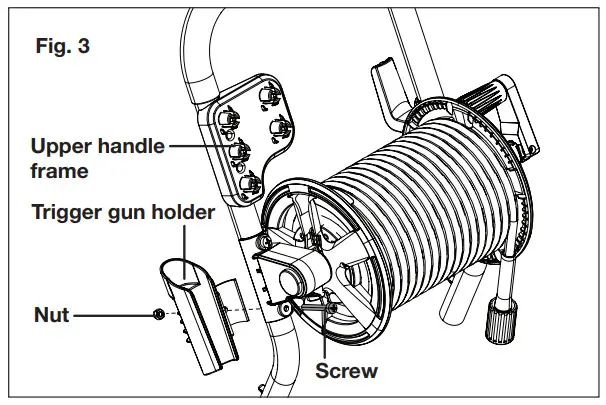 Fig. 3

Upper handle frame

Trigger gun holder

Nut

Screw