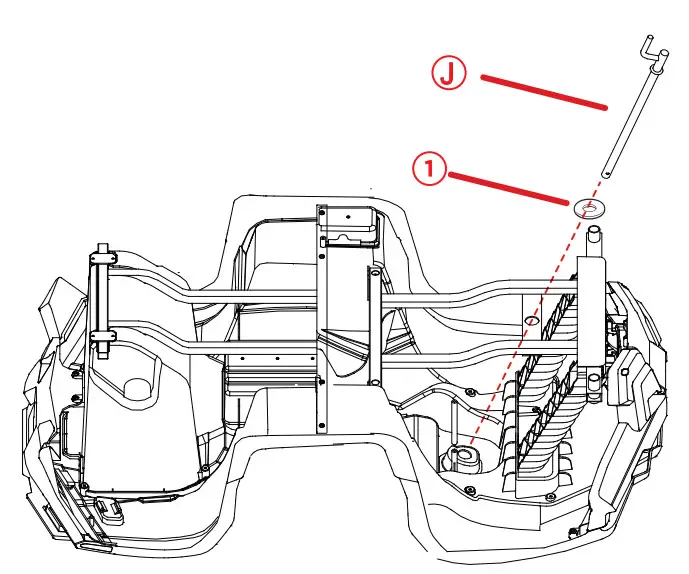 J
1