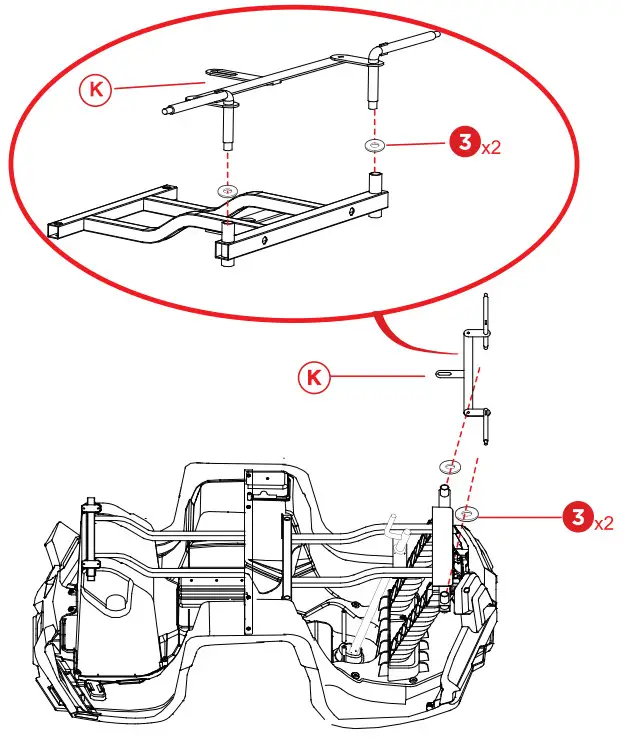 K
3 x2
K
3 x2