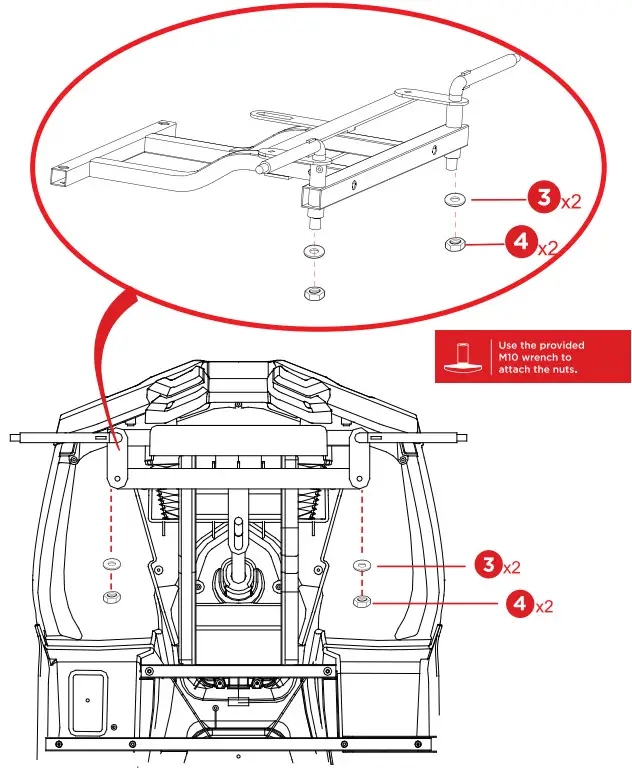 3 x2

4 x2

Use the provided M10 wrench to attach the nuts.

3 x2

4 x2