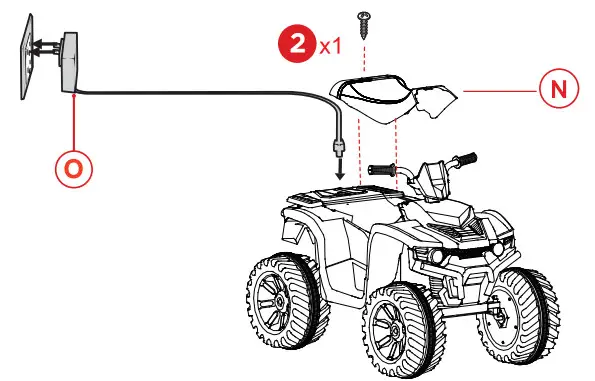 2 x1

N

O