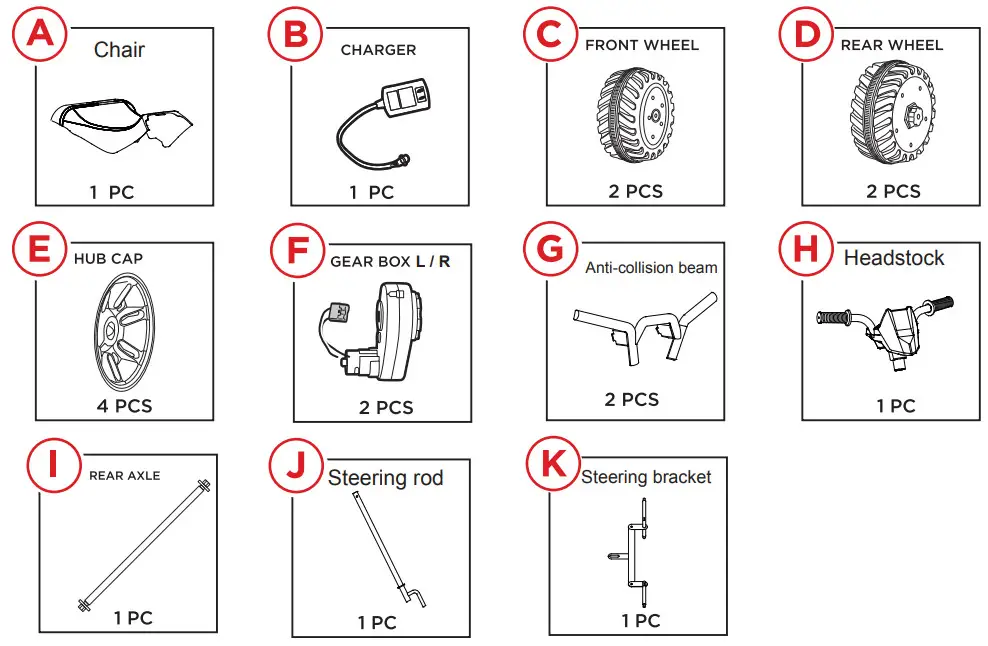 A
Chair
1 PC

B
CHARGER
1 PC

C
FRONT WHEEL
2 PCS

D
REAR WHEEL
2 PCS

E
HUB CAP
4 PCS

F
GEAR BOX L / R
2 PCS

G
Anti-collision beam
2 PCS

H
Headstock
1 PC

I
REAR AXLE
1 PC

J
Steering rod
1 PC

K
Steering bracket
1 PC