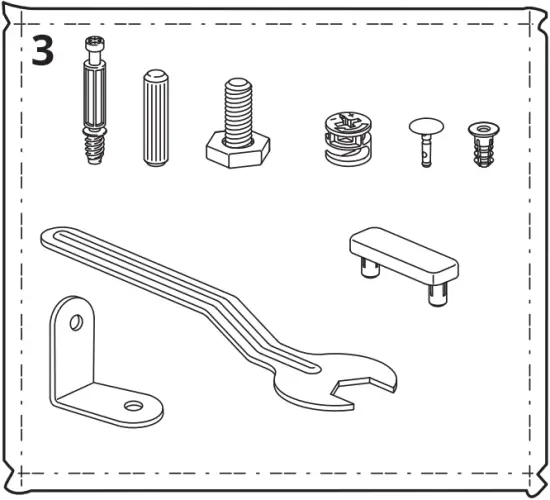 3