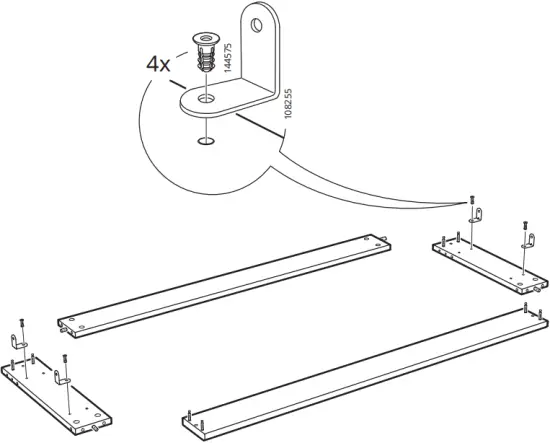 4x

144575

108255