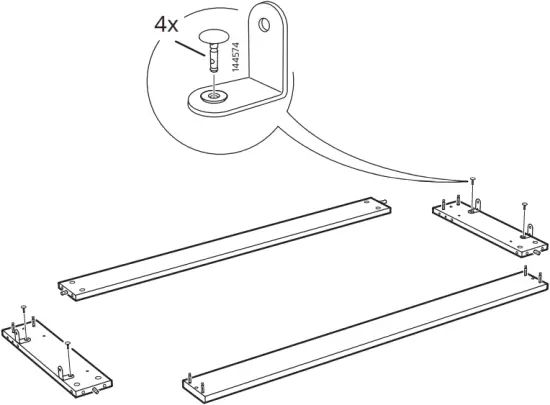 4x

144574