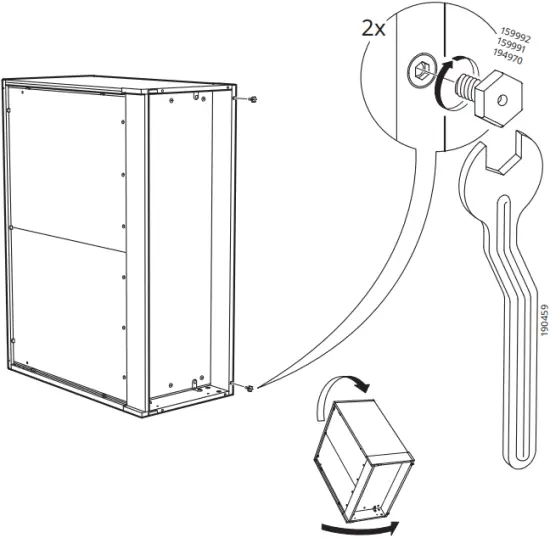 2x

159992
159991
194970

190459