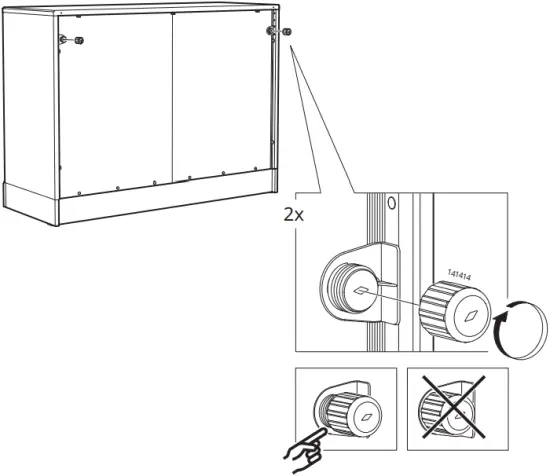 2x

141414