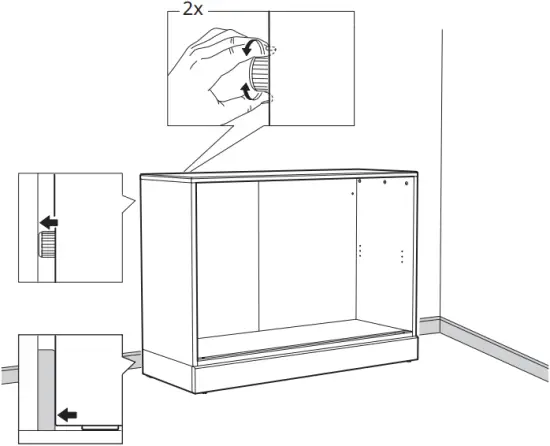 2x