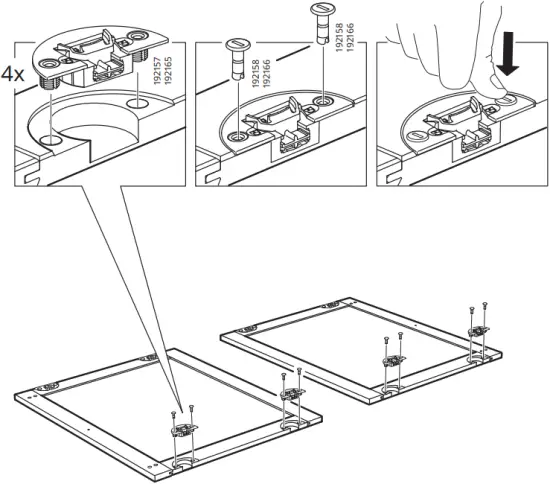 4x

192157
192165

192158
192166

192158
192166